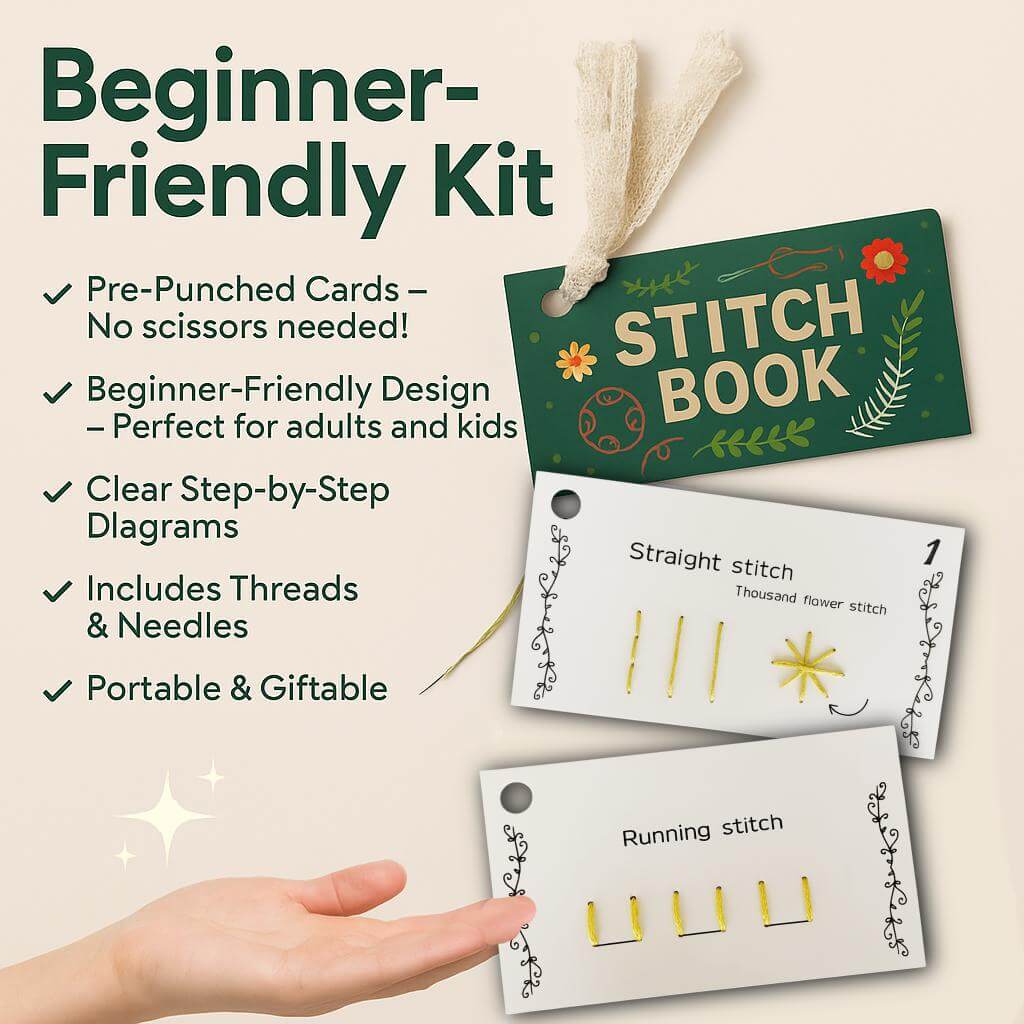 Beginner-Friendly Kit

✓ Pre-Punched Cards – No scissors needed!

✓ Beginner-Friendly Design – Perfect for adults and kids

✓ Clear Step-by-Step Dlagrams

✓ Includes Threads & Needles

✓ Portable & Giftable

STITCH BOOK

Straight stitch

1

Thousand flower stitch

Running stitch